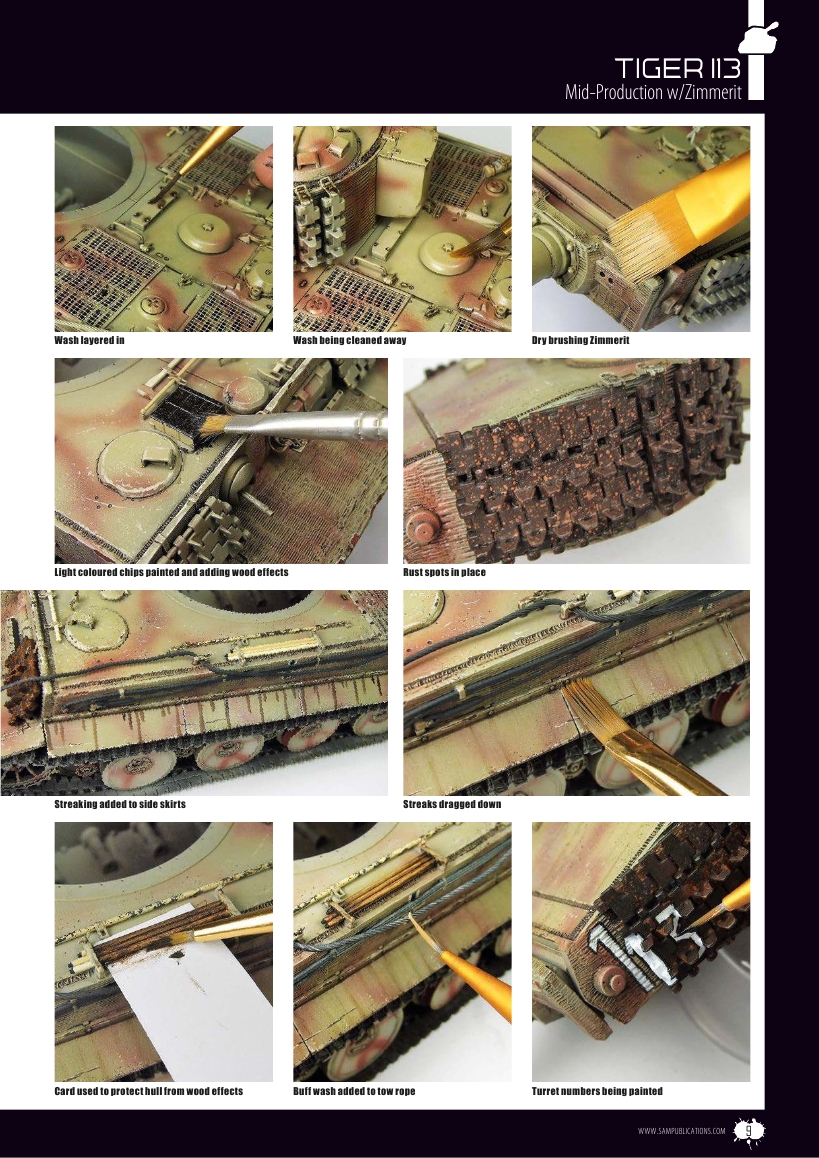 TIGER 113
Mid-Production w/Zimmerit

Wash layered in

Wash being cleaned away

Dry brushing Zimmerit

Light coloured chips painted and adding wood effects

Rust spots in place

Streaking added to side skirts

Streaks dragged down

Card used to protect hull from wood effects

Buff wash added to tow rope

Turret numbers being painted

WWW.SAMPUBLICATIONS.COM 9